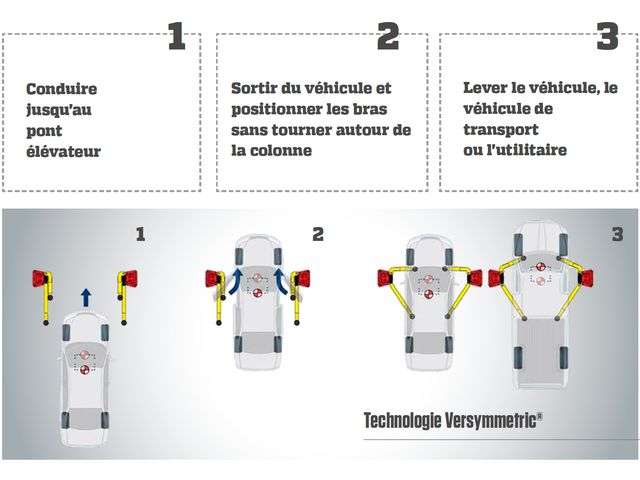 1

Conduire jusqu'au pont élévateur

2

Sortir du véhicule et positionner les bras sans tourner autour de la colonne

3

Lever le véhicule, le véhicule de transport ou l'utilitaire

1

2

3

Technologie Versymmetric®