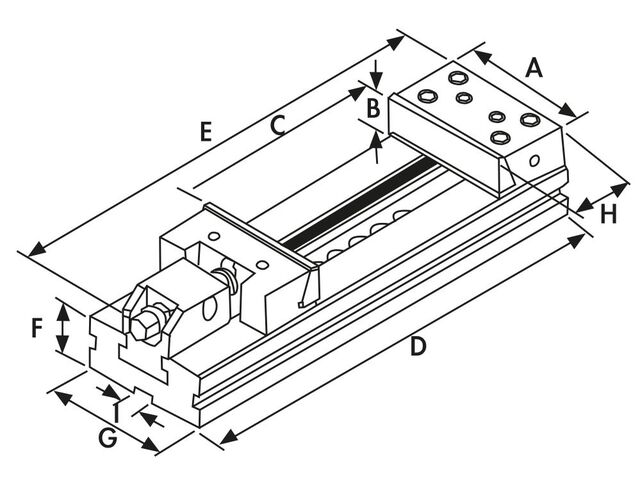 A
B
E
C
H
F
D
I
G